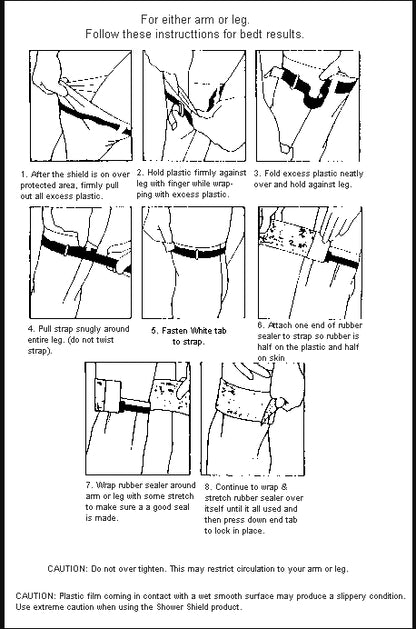 For either arm or leg.
Follow these instructtions for bedt results.

1. After the shield is on over protected area, firmly pull out all excess plastic.

2. Hold plastic firmly against leg with finger while wrapping with excess plastic.

3. Fold excess plastic neatly over and hold against leg.

4. Pull strap snugly around entire leg. (do not twist strap).

5. Fasten White tab to strap.

6. Attach one end of rubber sealer to strap so rubber is half on the plastic and half on skin

7. Wrap rubber sealer around arm or leg with some stretch to make sure a a good seal is made.

8. Continue to wrap & stretch rubber sealer over itself until it all used and then press down end tab to lock in place.

CAUTION: Do not over tighten. This may restrict circulation to your arm or leg.

CAUTION: Plastic film coming in contact with a wet smooth surface may produce a slippery condition. Use extreme caution when using the Shower Shield product.