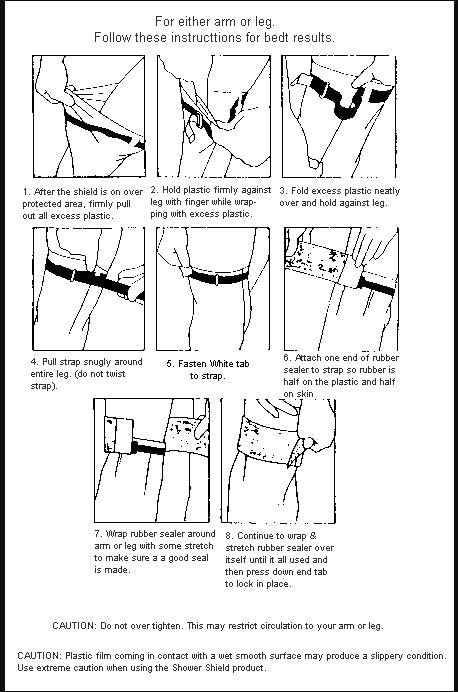 For either arm or leg.
Follow these instructtions for bedt results.

1. After the shield is on over protected area, firmly pull out all excess plastic.

2. Hold plastic firmly against leg with finger while wrapping with excess plastic.

3. Fold excess plastic neatly over and hold against leg.

4. Pull strap snugly around entire leg. (do not twist strap).

5. Fasten White tab to strap.

6. Attach one end of rubber sealer to strap so rubber is half on the plastic and half on skin

7. Wrap rubber sealer around arm or leg with some stretch to make sure a a good seal is made.

8. Continue to wrap & stretch rubber sealer over itself until it all used and then press down end tab to lock in place.

CAUTION: Do not over tighten. This may restrict circulation to your arm or leg.

CAUTION: Plastic film coming in contact with a wet smooth surface may produce a slippery condition. Use extreme caution when using the Shower Shield product.